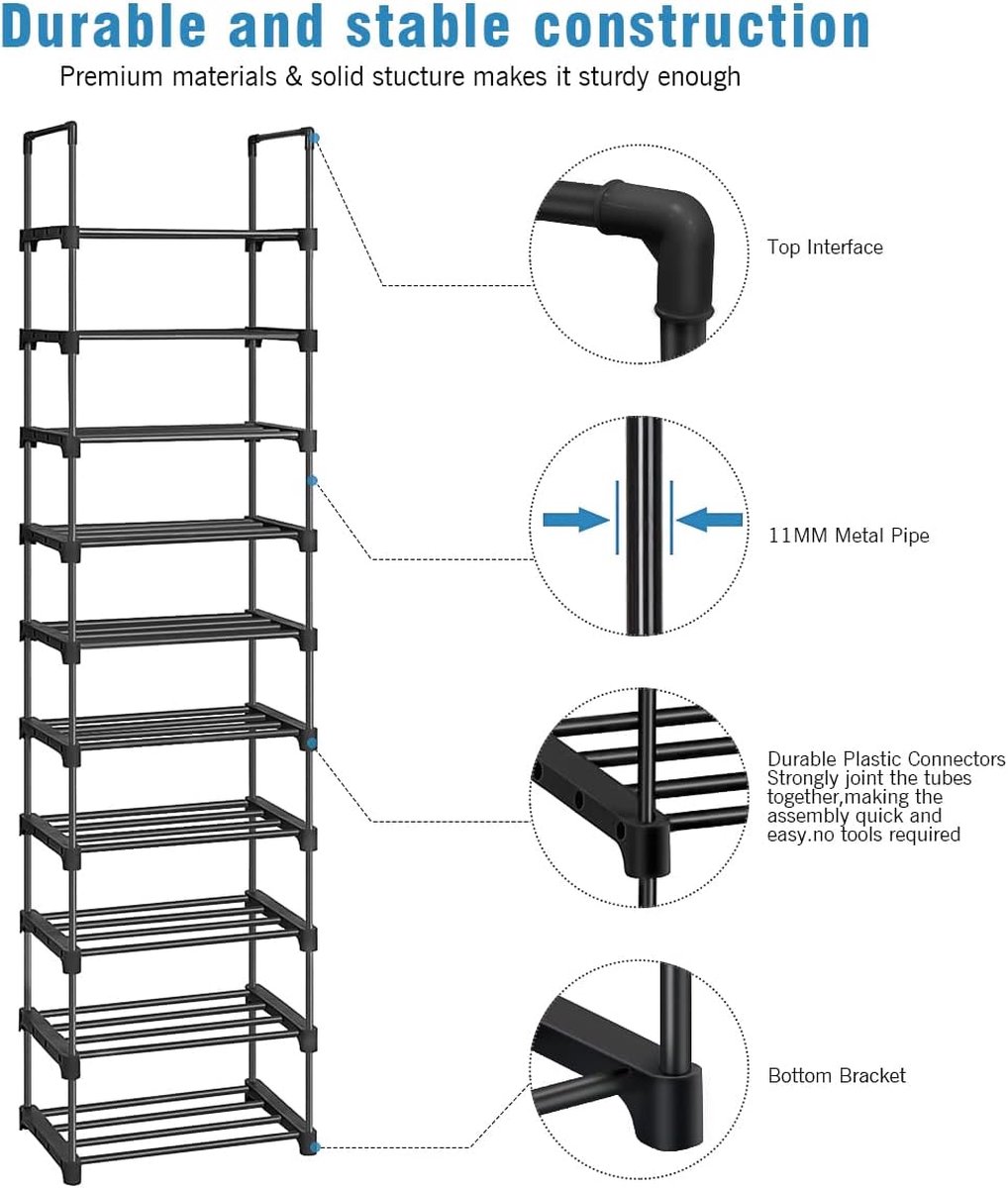 Durable and stable construction

Premium materials & solid stucture makes it sturdy enough

Top Interface

11MM Metal Pipe

Durable Plastic Connectors
Strongly joint the tubes together,making the assembly quick and easy.no tools required

Bottom Bracket