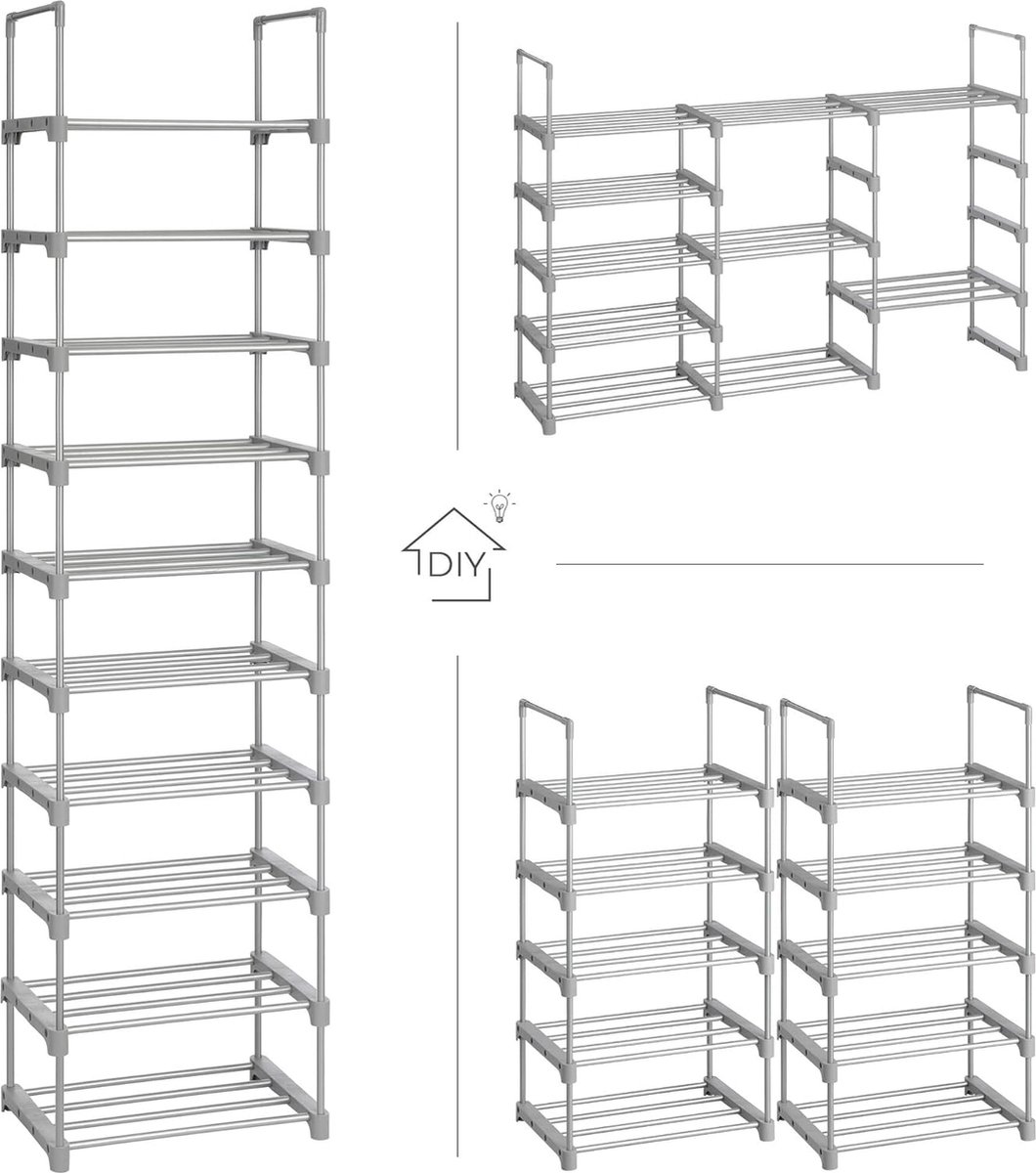 DIY